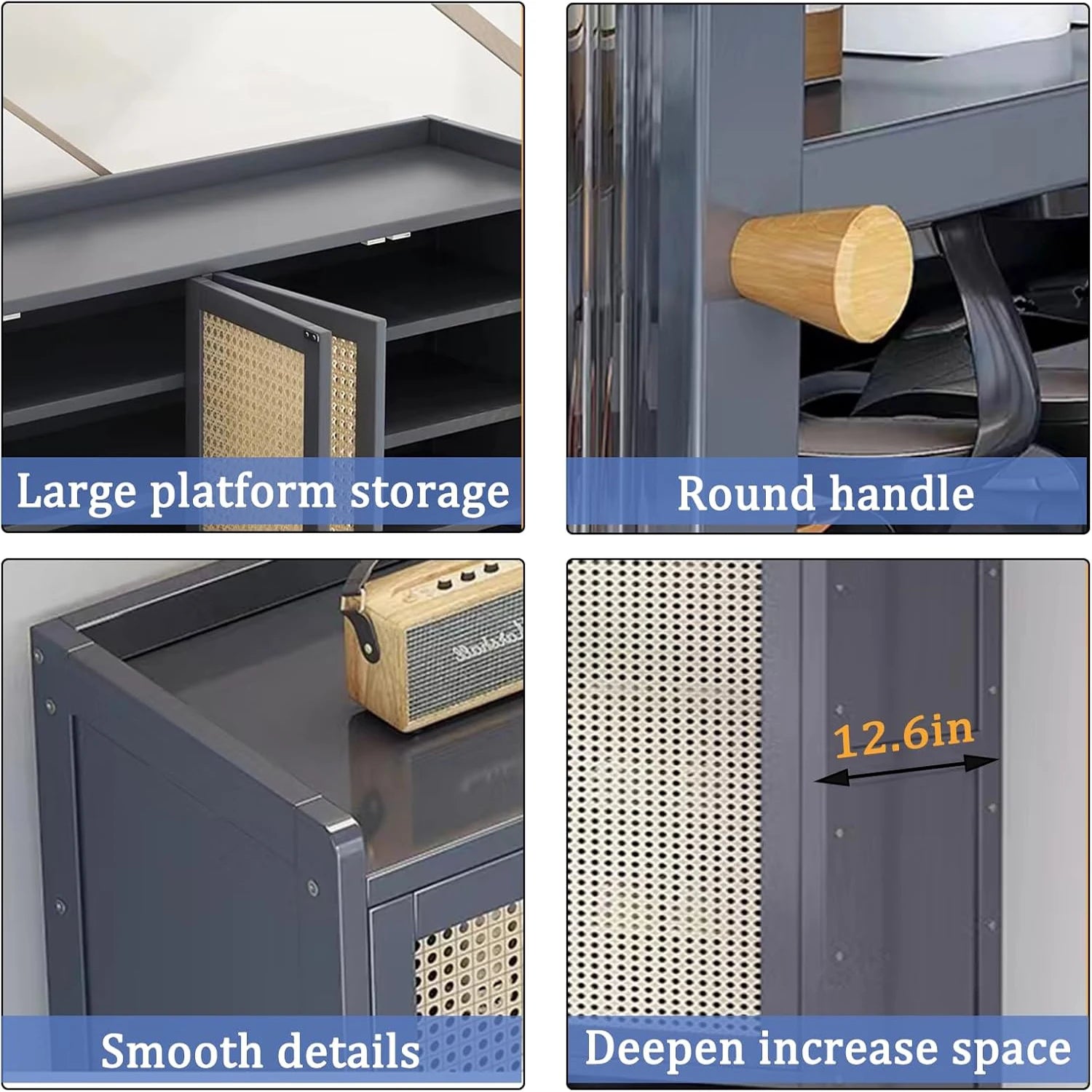 Large platform storage

Round handle

Smooth details

12.6in

Deepen increase space